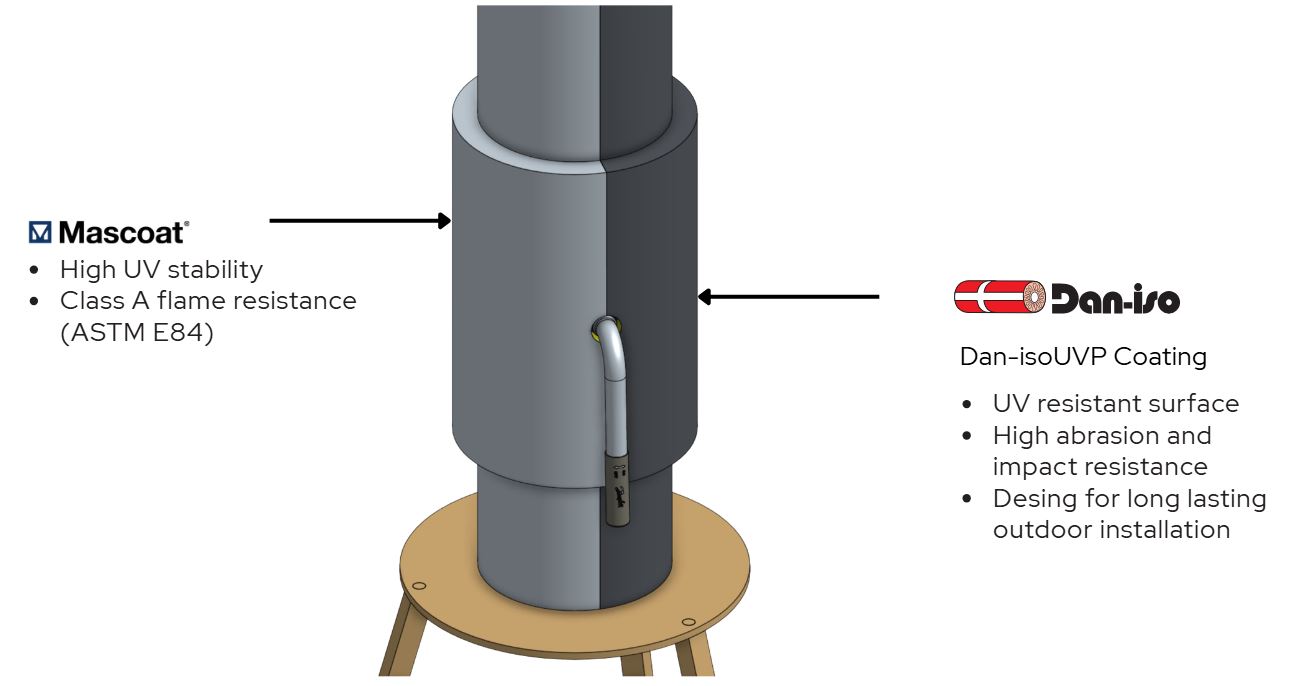 Mascoat®
• High UV stability
• Class A flame resistance (ASTM E84)

Dan-iso

Dan-isoUVP Coating
• UV resistant surface
• High abrasion and impact resistance
• Desing for long lasting outdoor installation